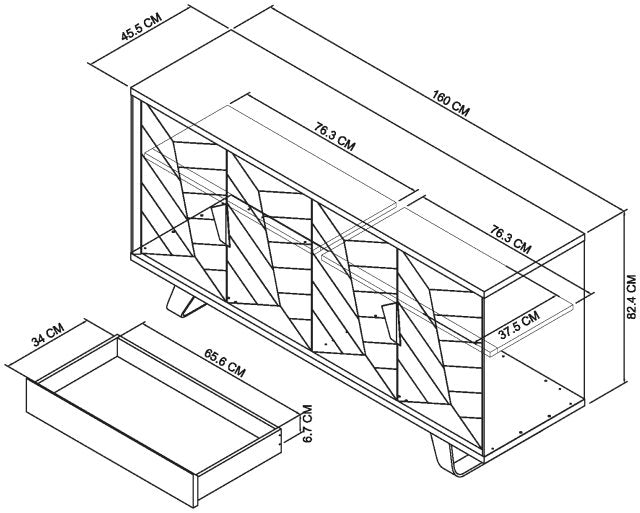 45.5 CM
160 CM
76.3 CM
76.3 CM
82.4 CM
37.5 CM
34 CM
65.6 CM
6.7 CM