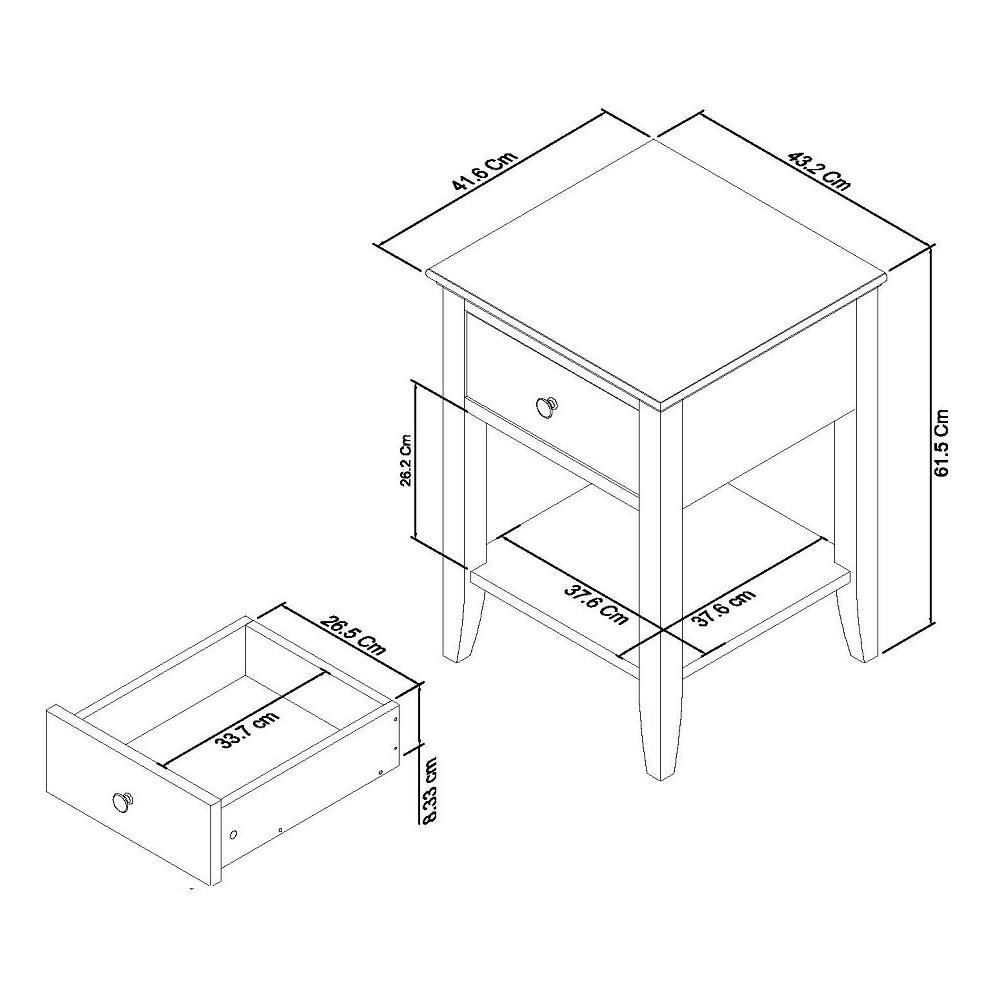 41.6 Cm
43.2 Cm
61.5 Cm
26.2 Cm
37.6 Cm
37.6 cm
26.5 Cm
33.7 cm
8.33 cm