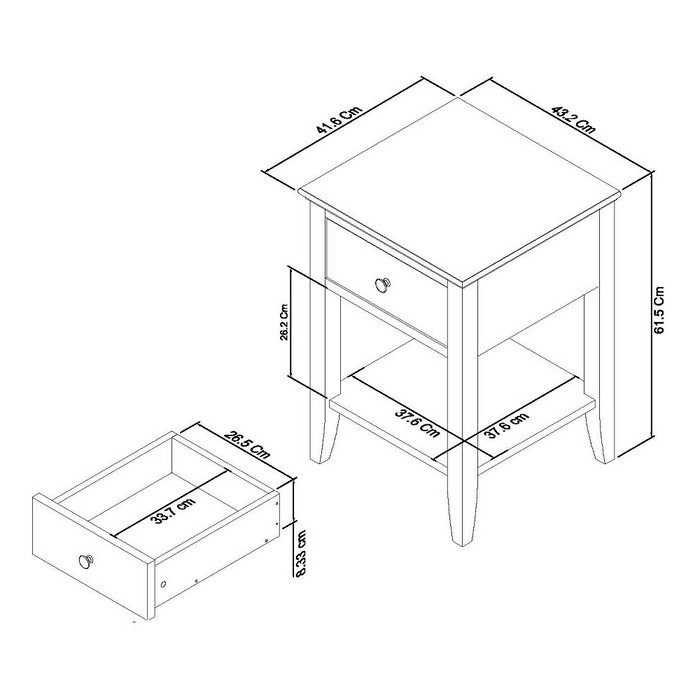 41.6 Cm
43.2 Cm
61.5 Cm
26.2 Cm
37.6 Cm
37.6 cm
26.5 Cm
33.7 cm
8.33 cm