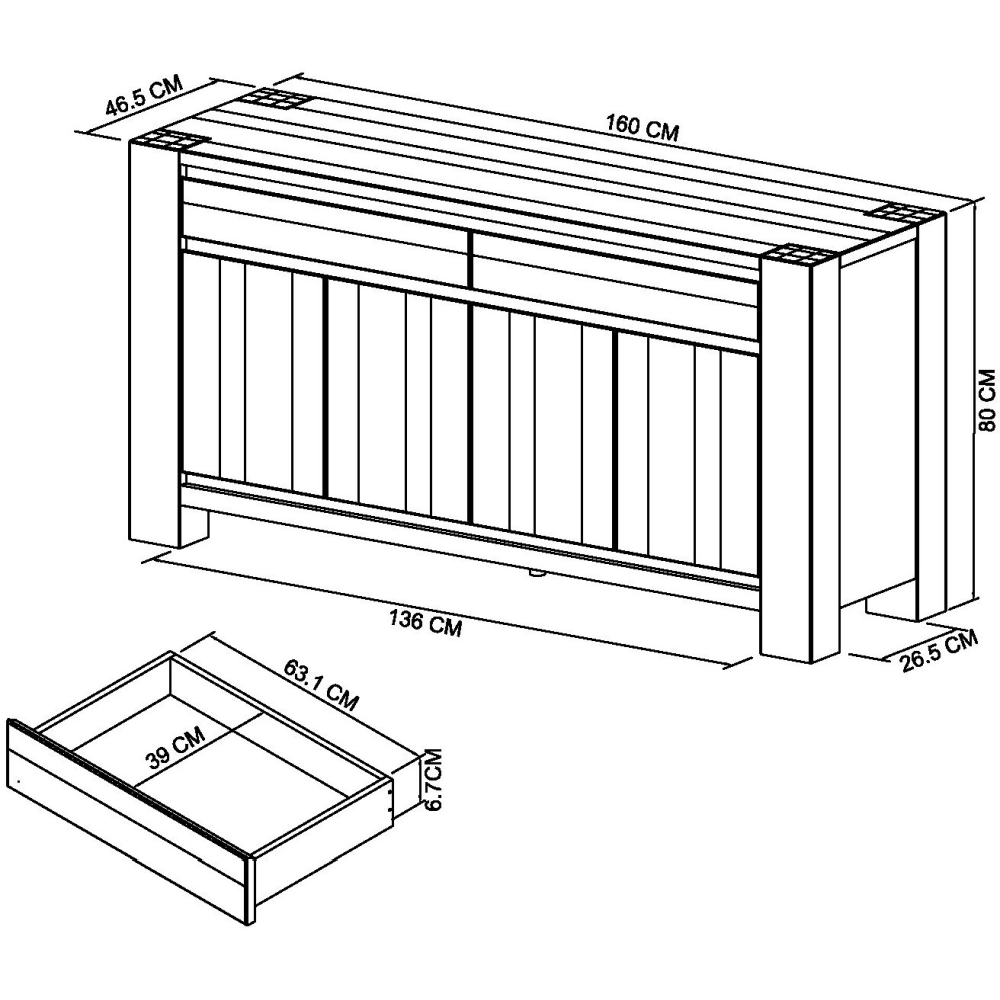 46.5 CM
160 CM
80 CM
136 CM
26.5 CM
63.1 CM
39 CM
6.7CM