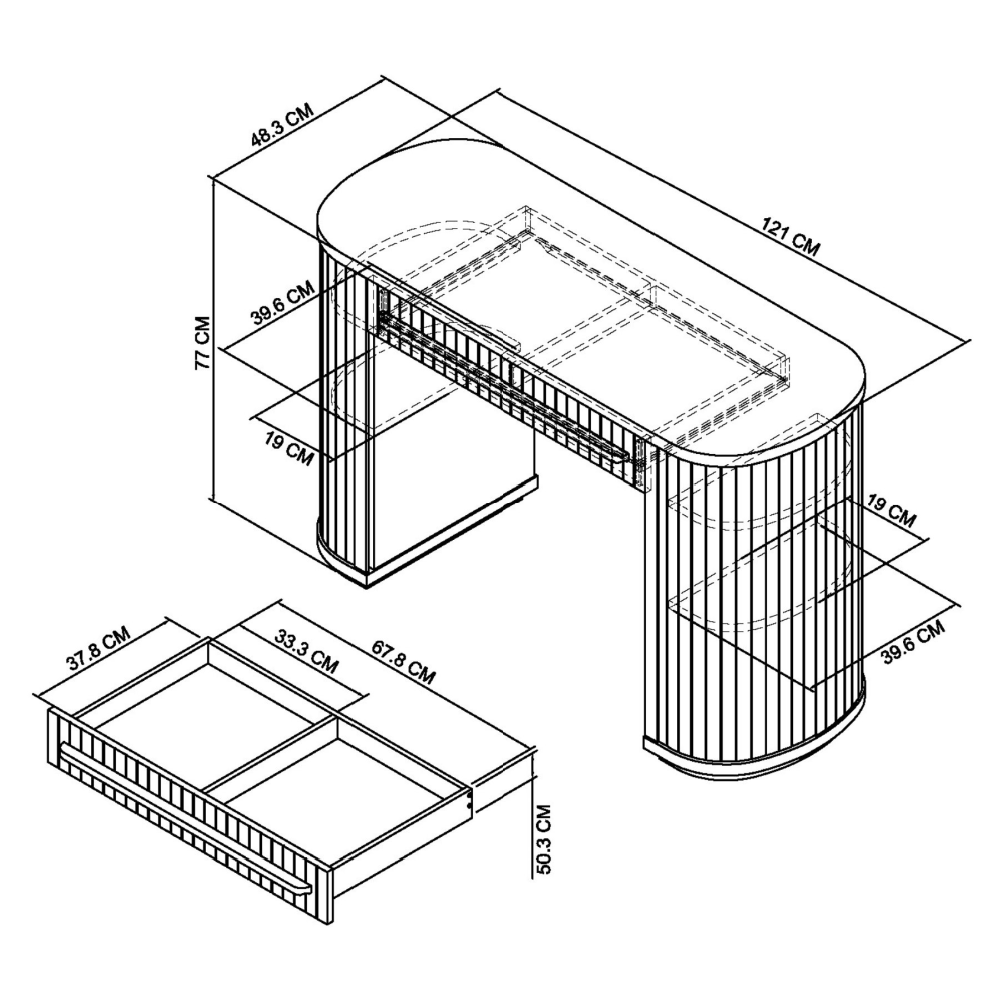 48.3 CM
121 CM
77 CM
39.6 CM
19 CM
19 CM
39.6 CM
37.8 CM
33.3 CM
67.8 CM
50.3 CM