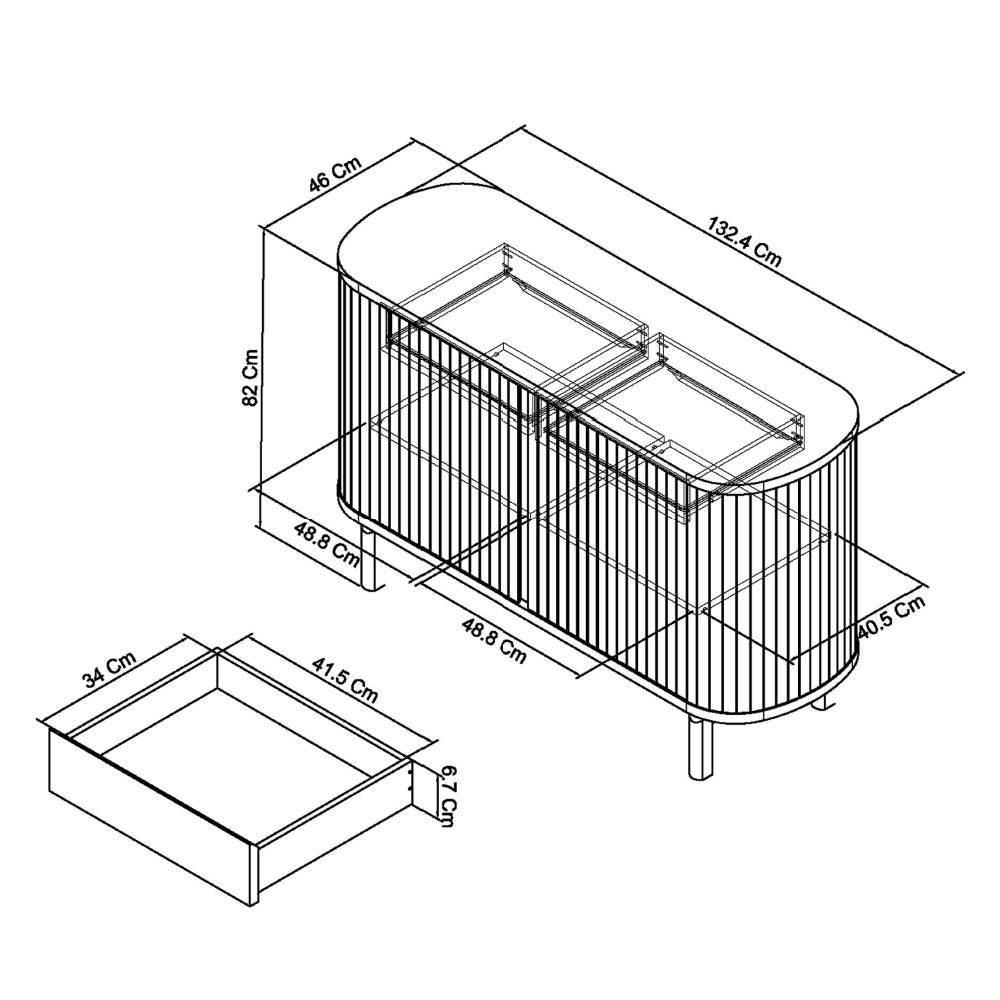 46 Cm
132.4 Cm
82 Cm
48.8 Cm
48.8 Cm
40.5 Cm
34 Cm
41.5 Cm
6.7 Cm